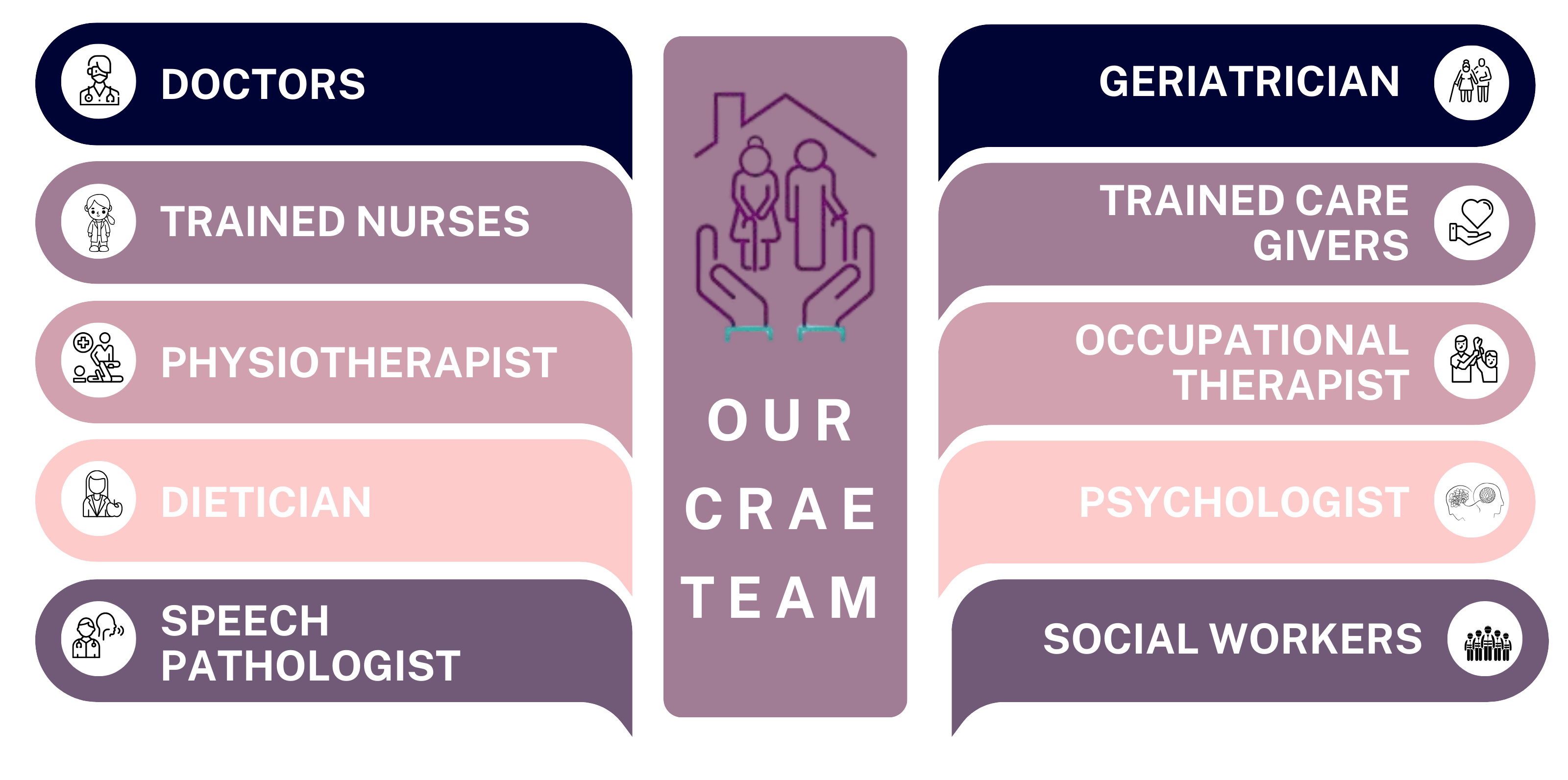 DOCTORS

TRAINED NURSES

PHYSIOTHERAPIST

DIETICIAN

SPEECH PATHOLOGIST

OUR CRAE TEAM

GERIATRICIAN

TRAINED CARE GIVERS

OCCUPATIONAL THERAPIST

PSYCHOLOGIST

SOCIAL WORKERS